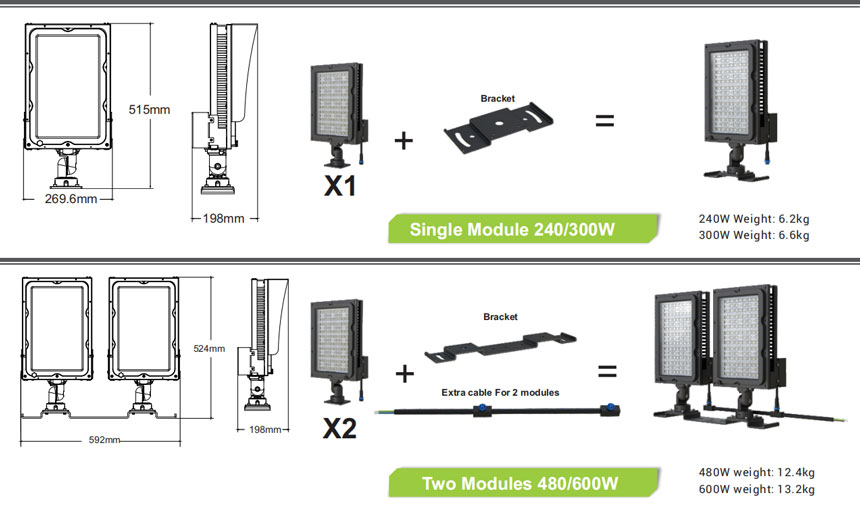 515mm

269.6mm

198mm

X1

+

Bracket

=

Single Module 240/300W

240W Weight: 6.2kg
300W Weight: 6.6kg

524mm

592mm

198mm

X2

+

Bracket

Extra cable For 2 modules

=

Two Modules 480/600W

480W weight: 12.4kg
600W weight: 13.2kg